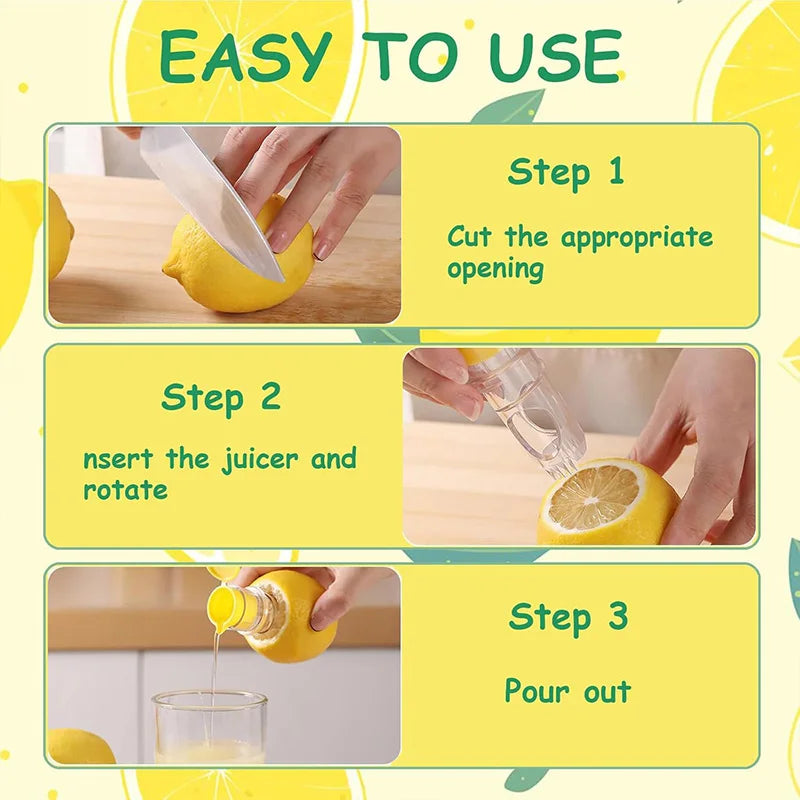 EASY TO USE

Step 1

Cut the appropriate opening

Step 2

nsert the juicer and rotate

Step 3

Pour out